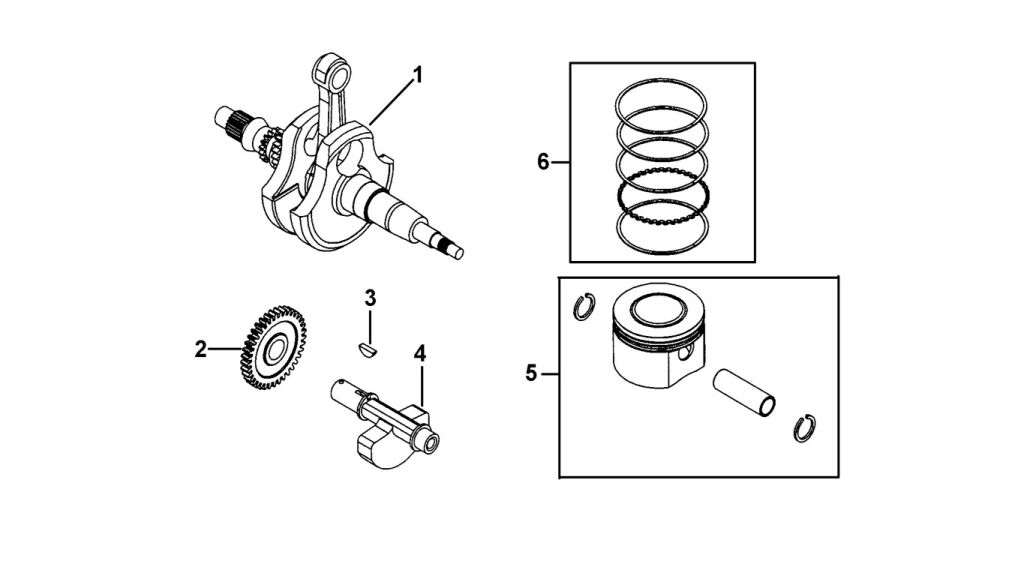 1
6
3
2
4
5