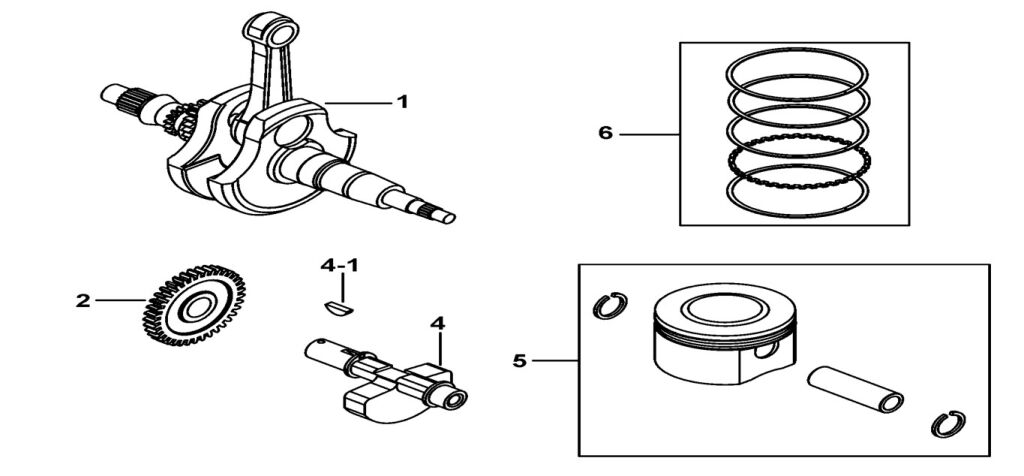 1
6
4-1
2
4
5