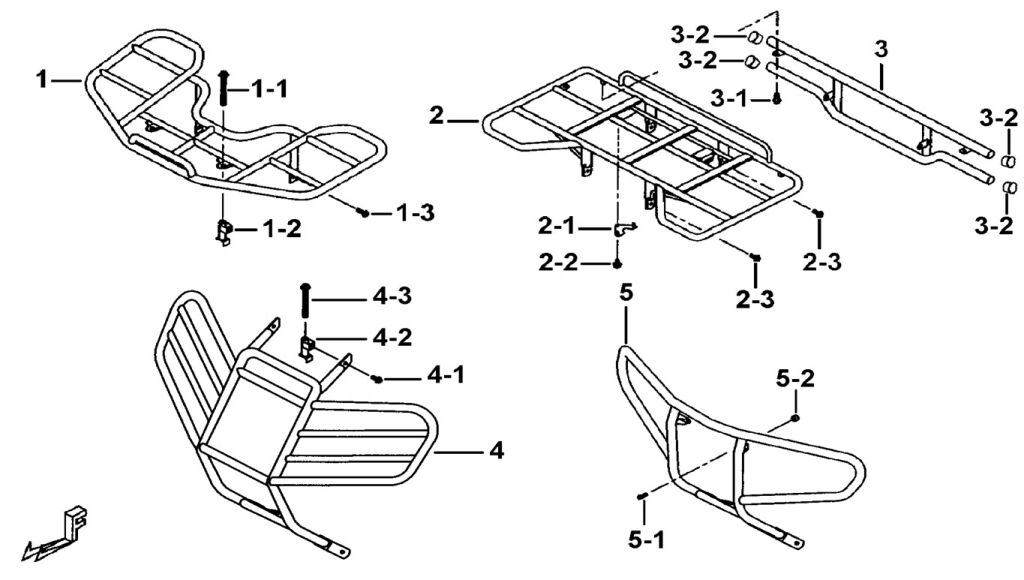 1
1-1
1-2
1-3
2
2-1
2-2
2-3
2-3
3-2
3-2
3-1
3
3-2
3-2
4-3
4-2
4-1
4
5
5-2
5-1
F