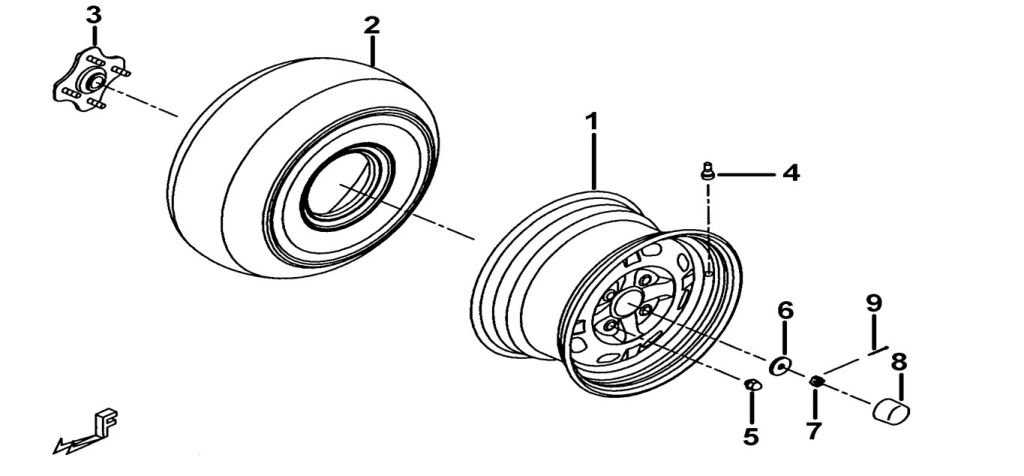 3
2
1
4
6
9
8
5
7
F