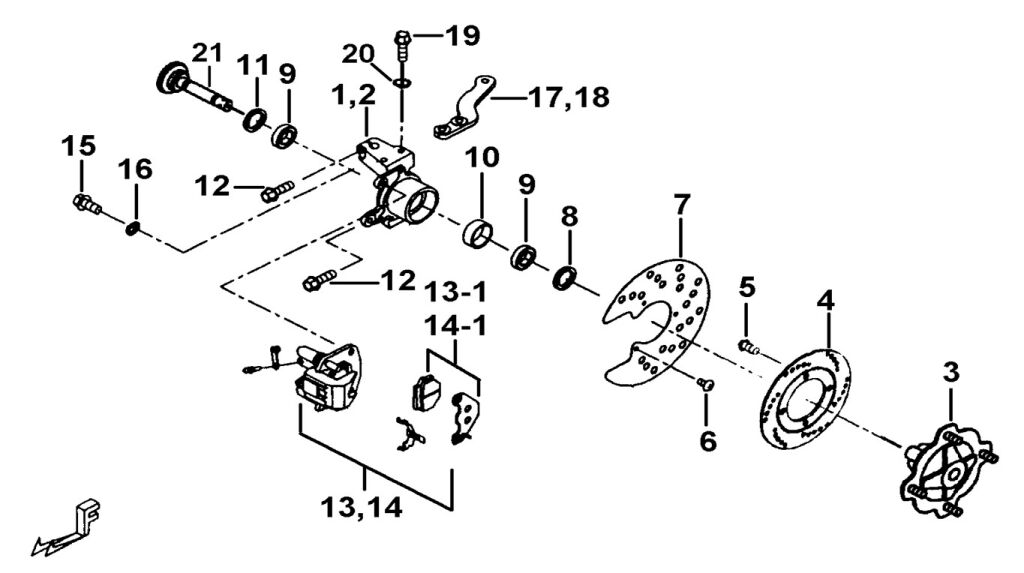 21
11
9
20
19
1,2
17,18
15
16
12
10
9
8
7
12
13-1
14-1
5
4
3
6
13,14
F