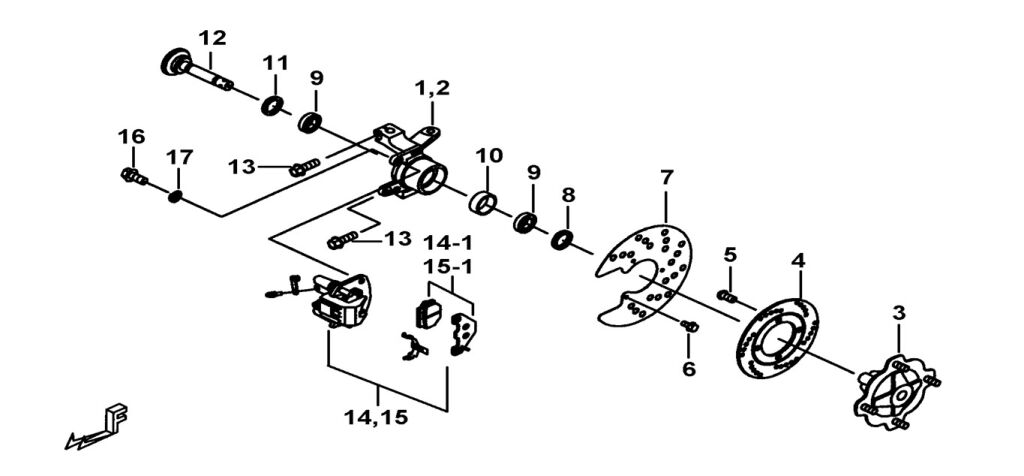 12
11
9
1,2
16
17
13
10
9
8
7
13
14-1
15-1
5
4
3
6
14,15
F