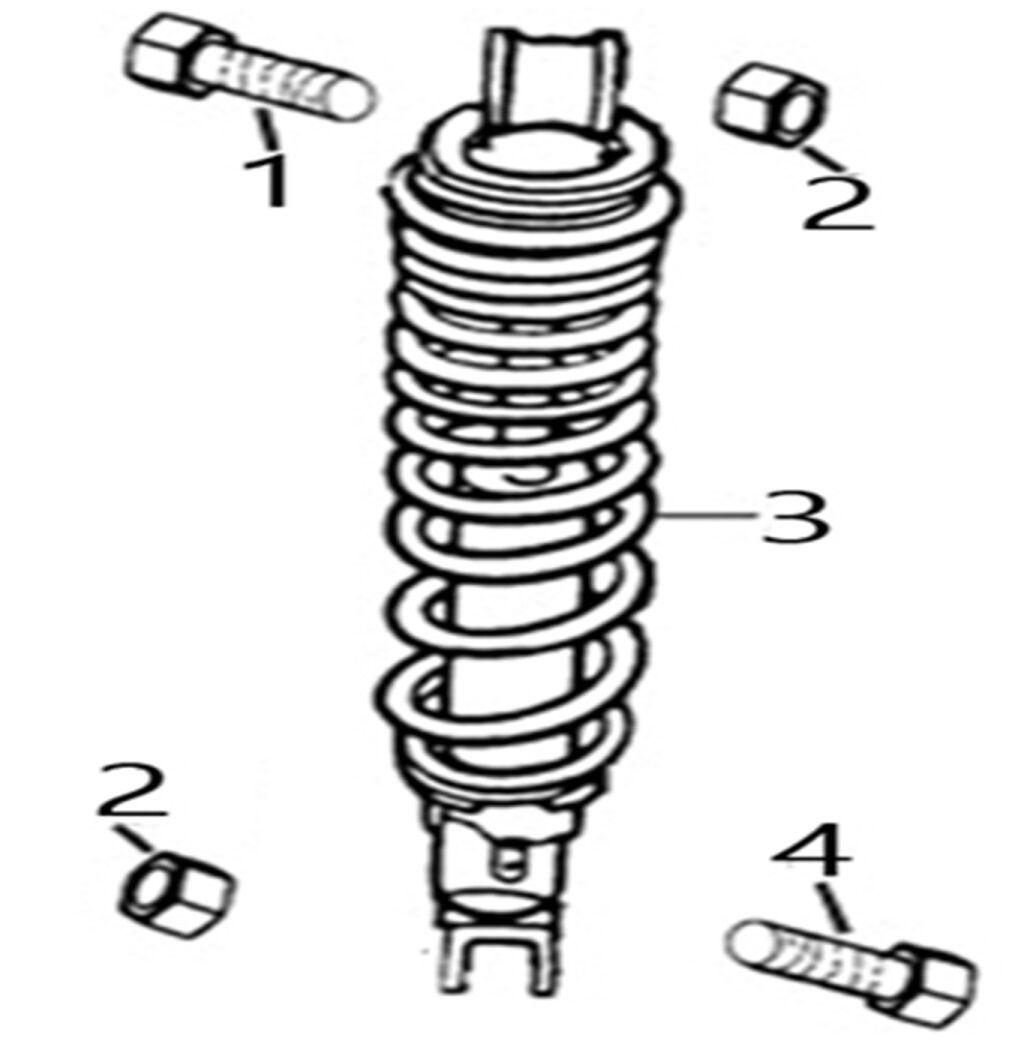 1
2
3
2
4