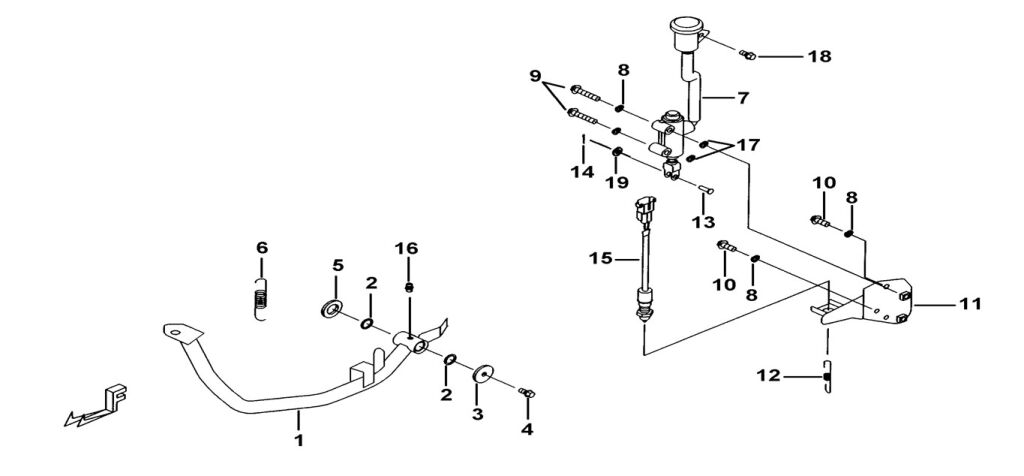 18
9
8
7
17
14
19
13
10
8
15
10
8
11
12
6
16
5
2
2
3
4
1
F