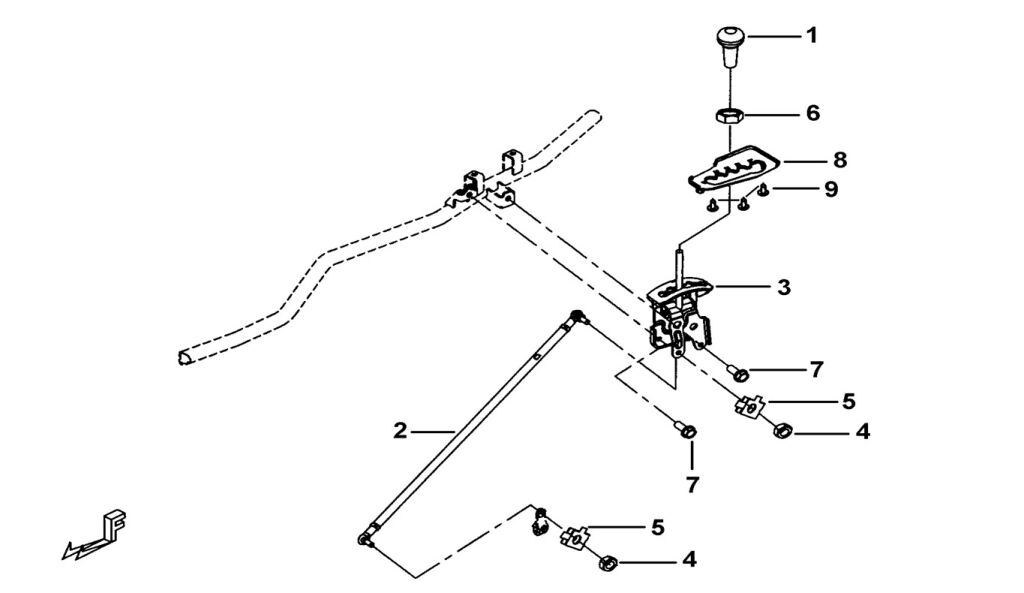 1
6
8
9
3
7
5
4
2
7
5
4
F