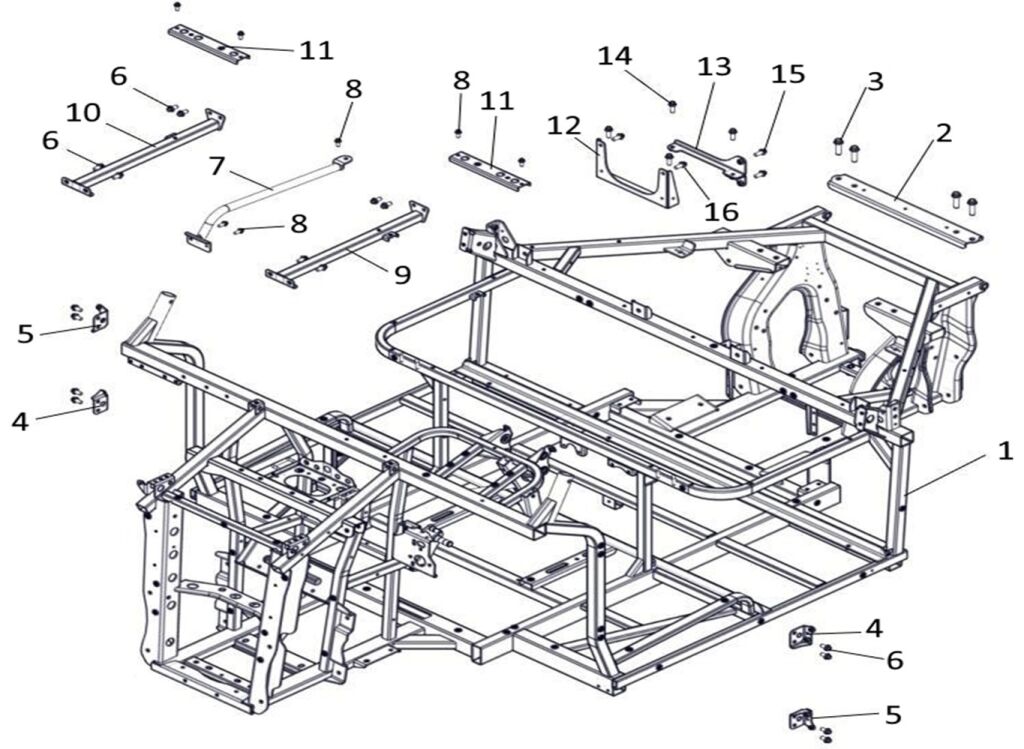 11
6
10
6
8
7
8
9
8
11
14
13
15
12
16
3
2
5
4
1
4
6
5