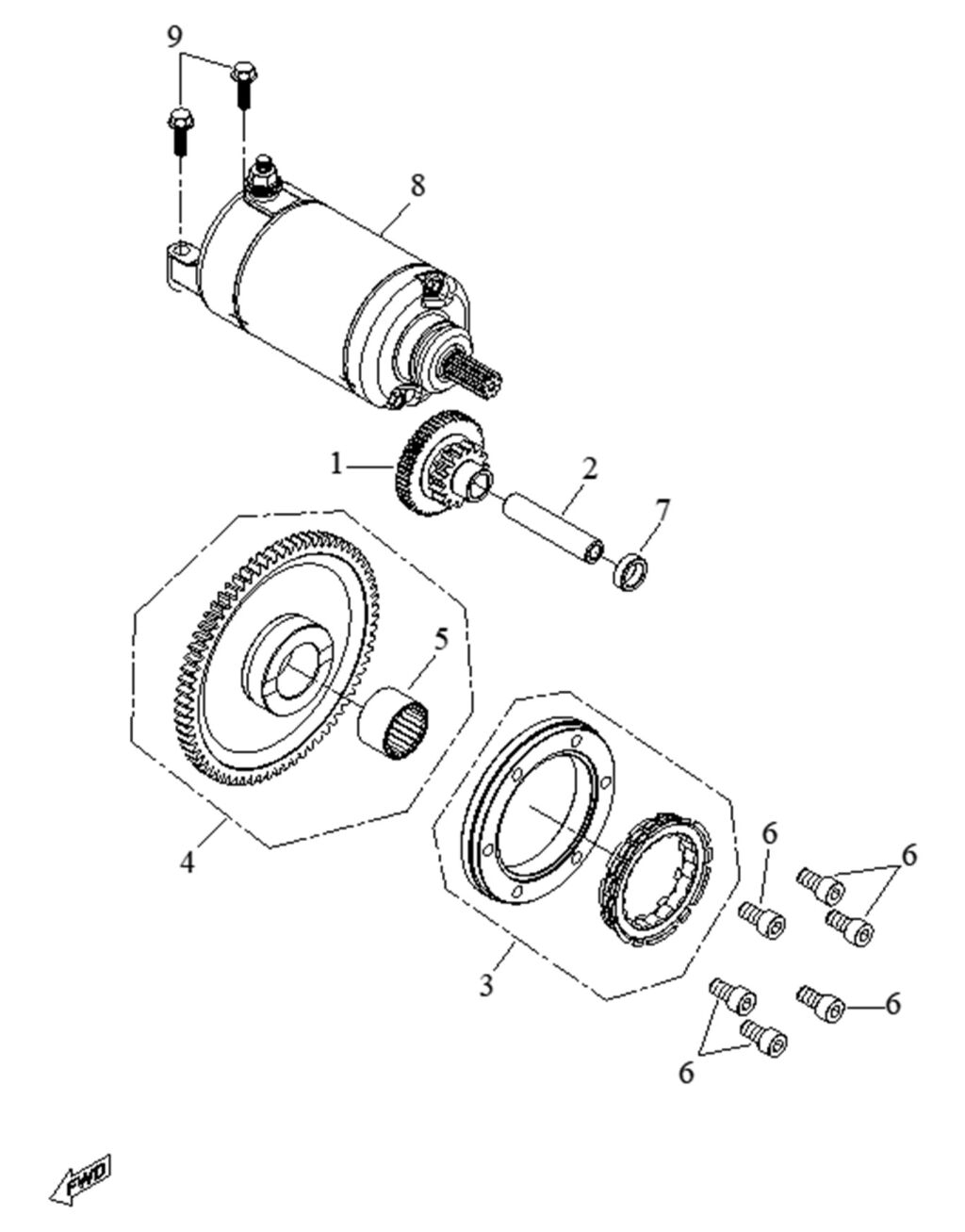 9
8
1
2
7
5
4
3
6
6
6
6
FWD