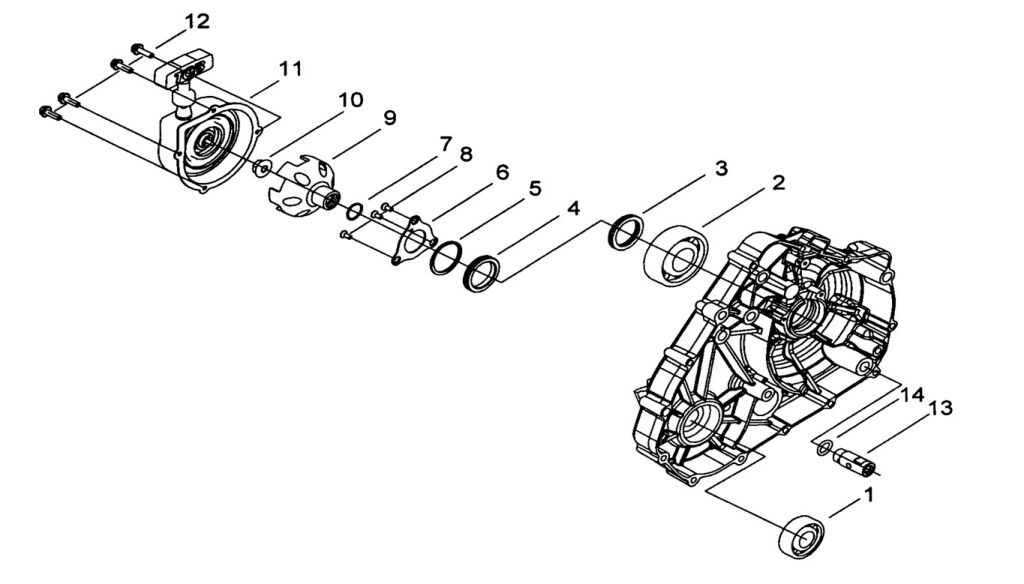 12
11
10
9
7
8
6
5
4
3
2
14
13
1