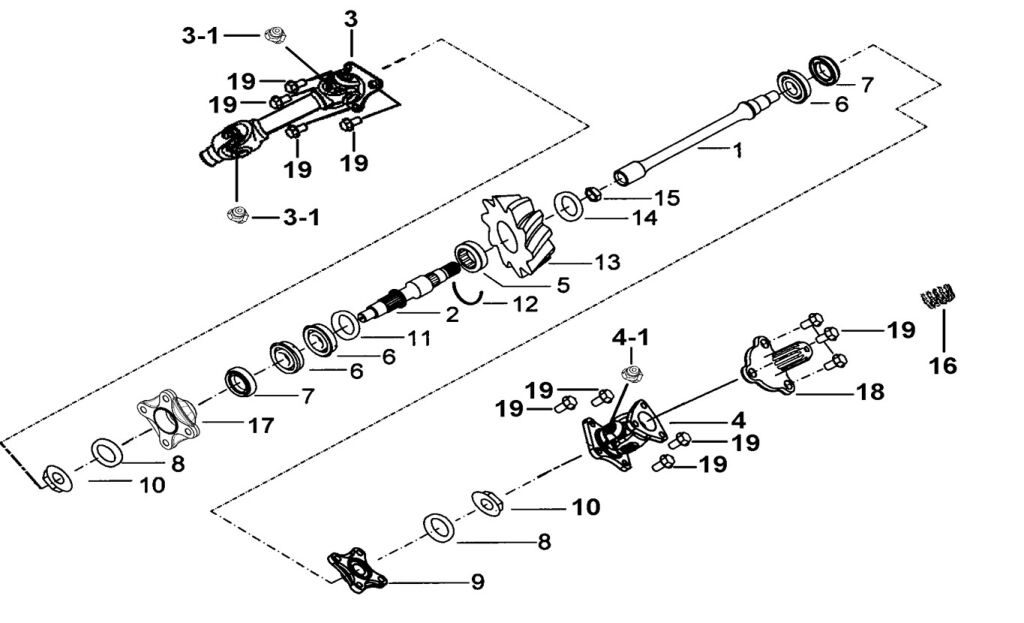 3-1
3
19
19
19
19
3-1
7
6
1
15
14
13
5
12
2
11
6
6
7
17
8
10
4-1
19
19
4
19
19
19
18
16
10
8
9