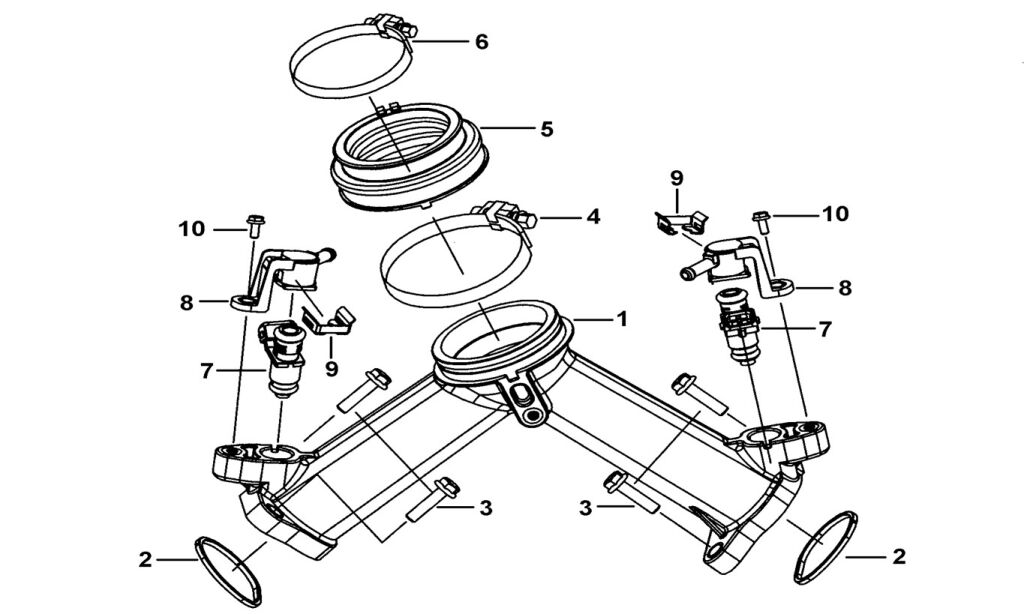 6
5
9
10
4
10
8
8
1
9
7
7
3
3
2
2