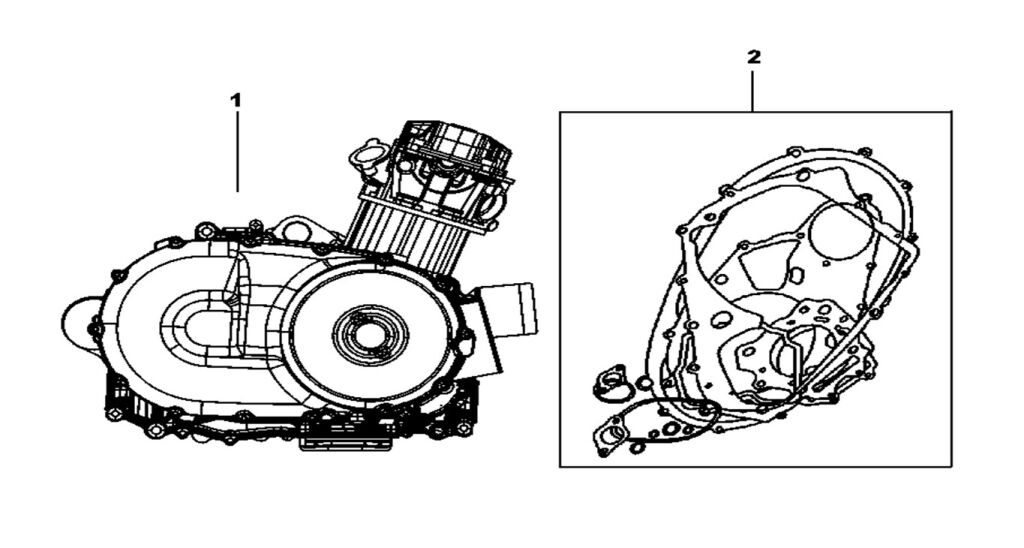 1

2