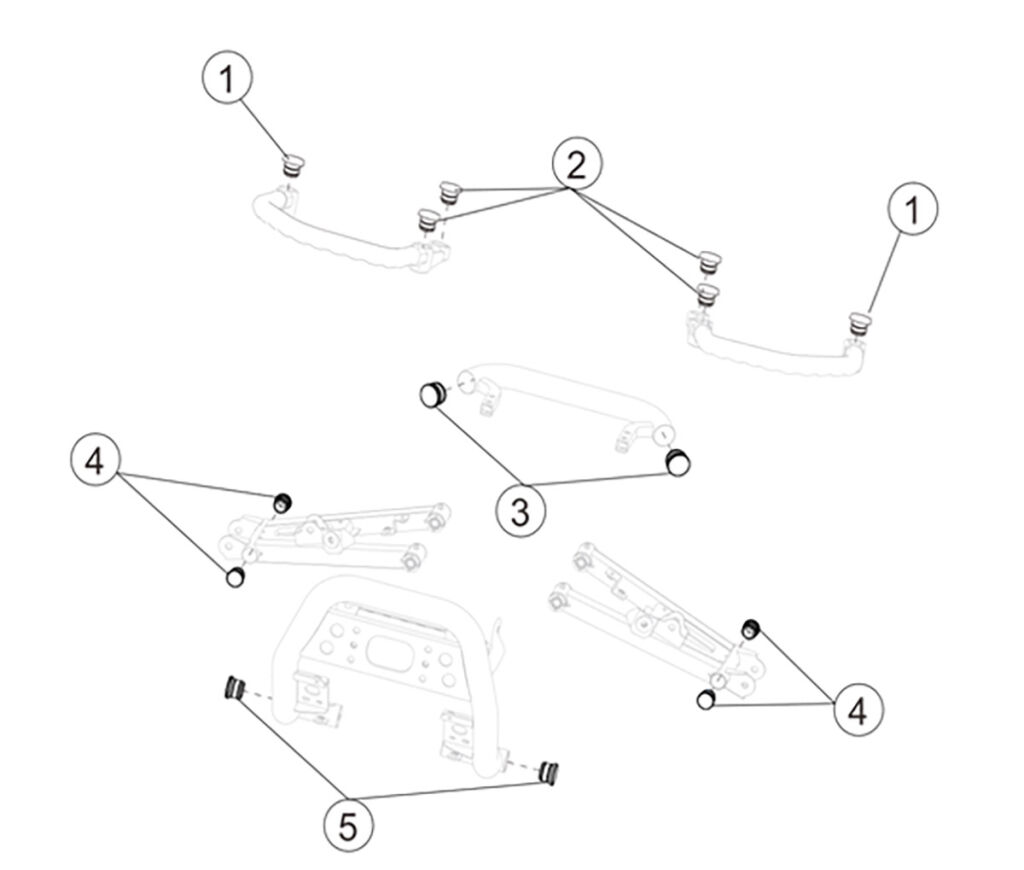 1
2
1
3
4
4
5