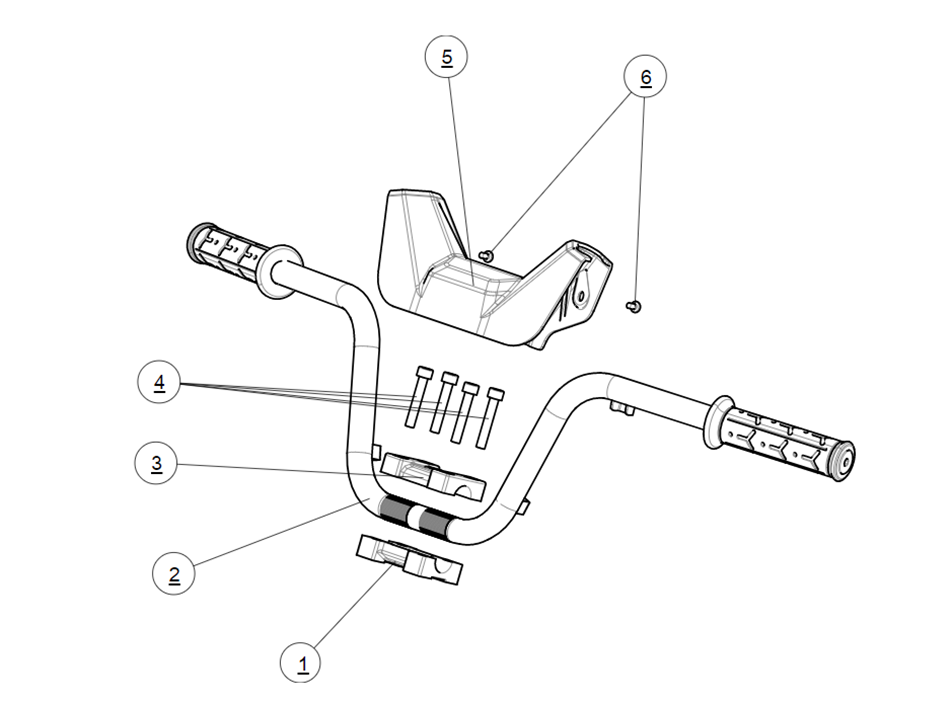 5
6
4
3
2
1