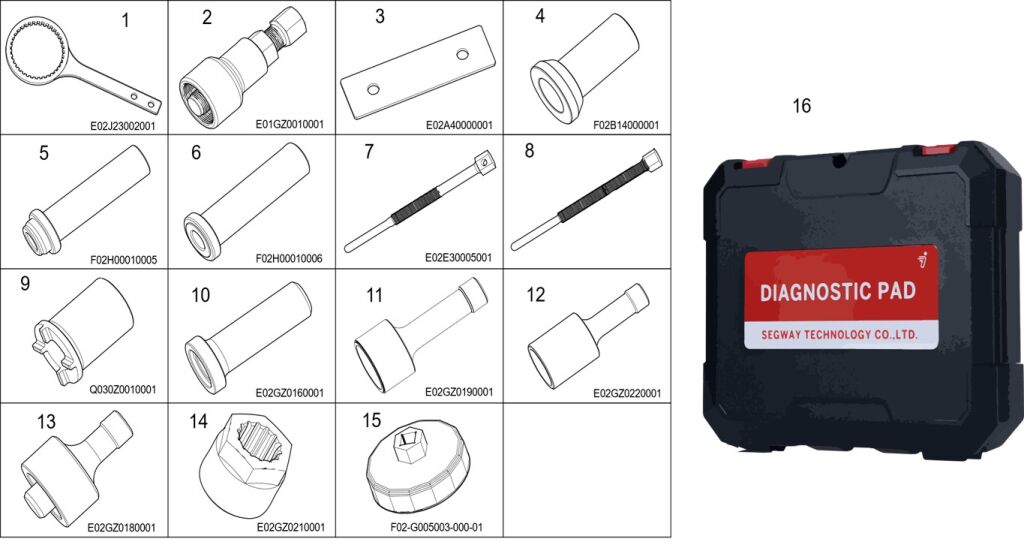 | 1 E02J23002001 | 2 E01GZ0010001 | 3 E02A40000001 | 4 F02B14000001 |
|---|---|---|---|
| 5 F02H00010005 | 6 F02H00010006 | 7 E02E30005001 | 8 |
| 9 Q030Z0010001 | 10 E02GZ0160001 | 11 E02GZ0190001 | 12 E02GZ0220001 |
| 13 E02GZ0180001 | 14 E02GZ0210001 | 15 F02-G005003-000-01 | |

16

DIAGNOSTIC PAD

SEGWAY TECHNOLOGY CO.,LTD.