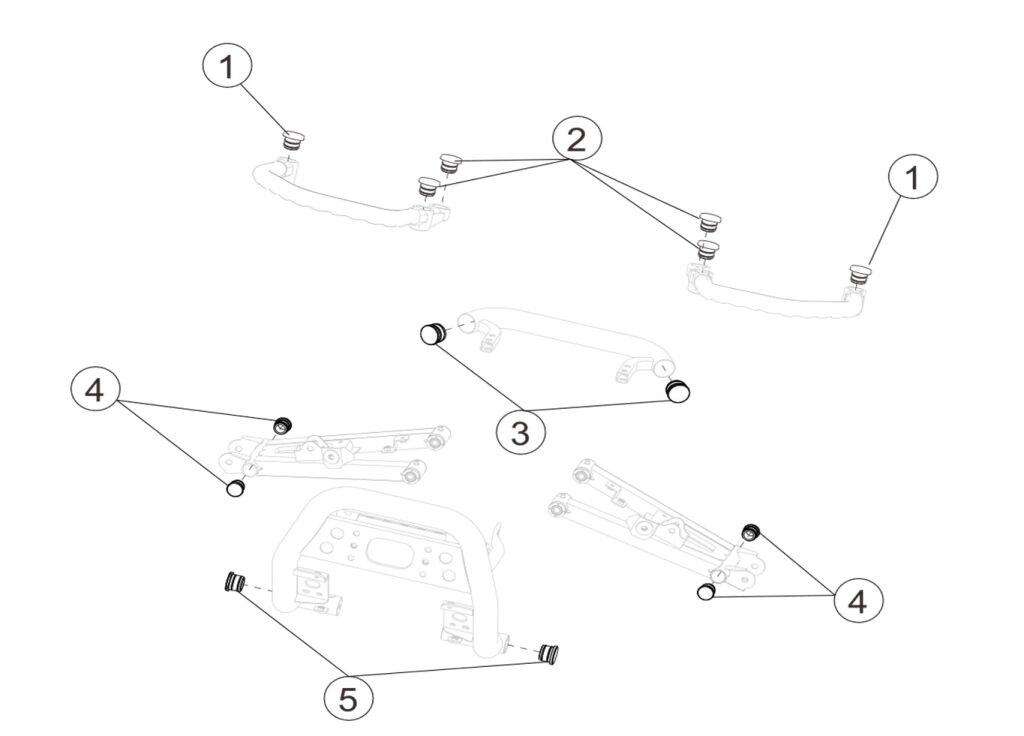 1
2
1
3
4
4
5