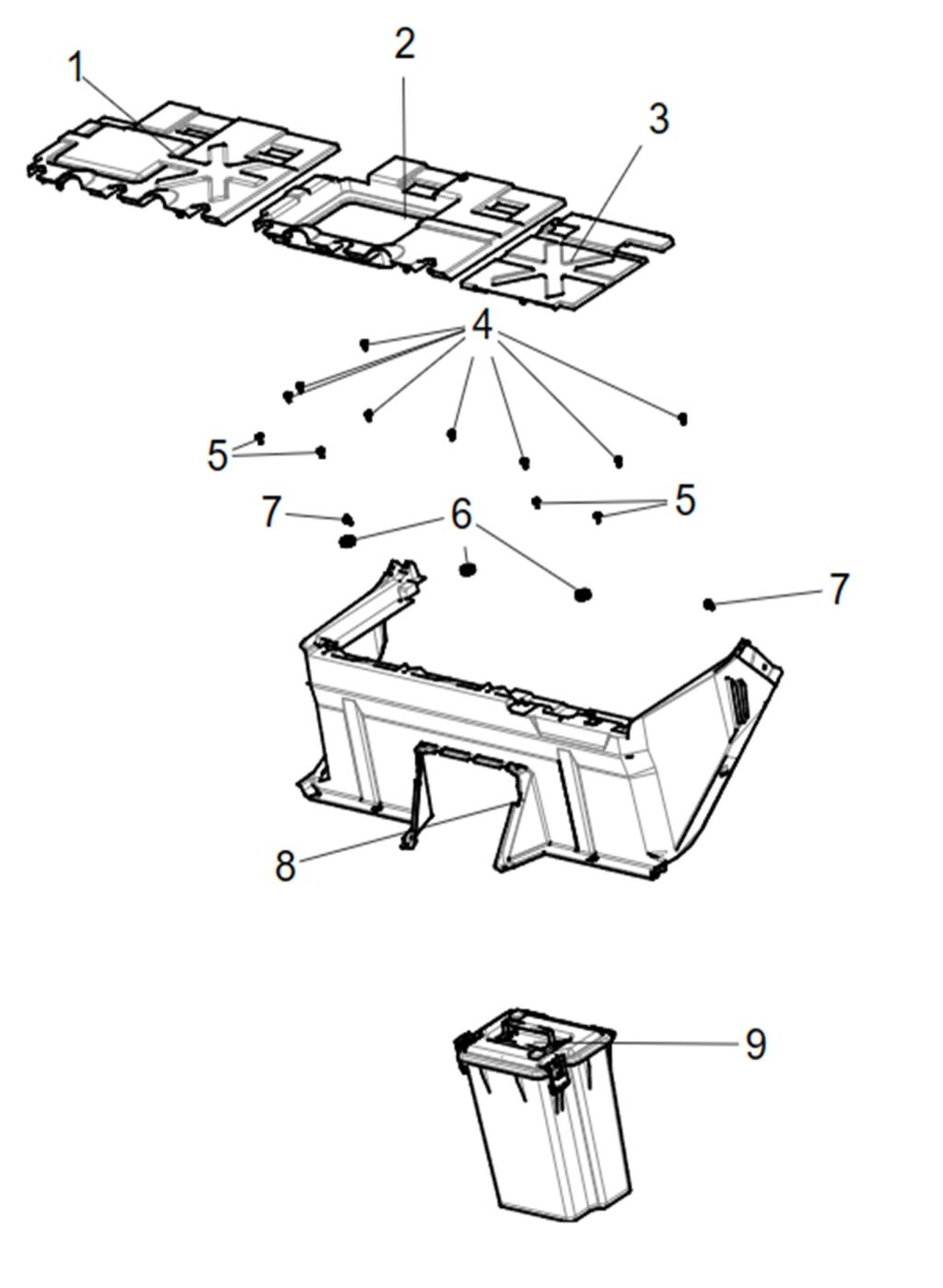 1
2
3
4
5
5
7
6
7
8
9