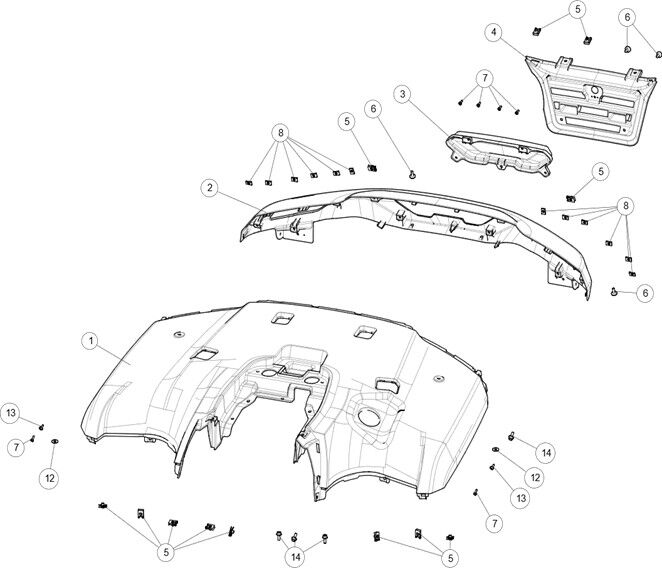 5
6
4
7
3
6
5
8
5
2
8
6
1
13
7
12
14
12
13
7
5
14
5