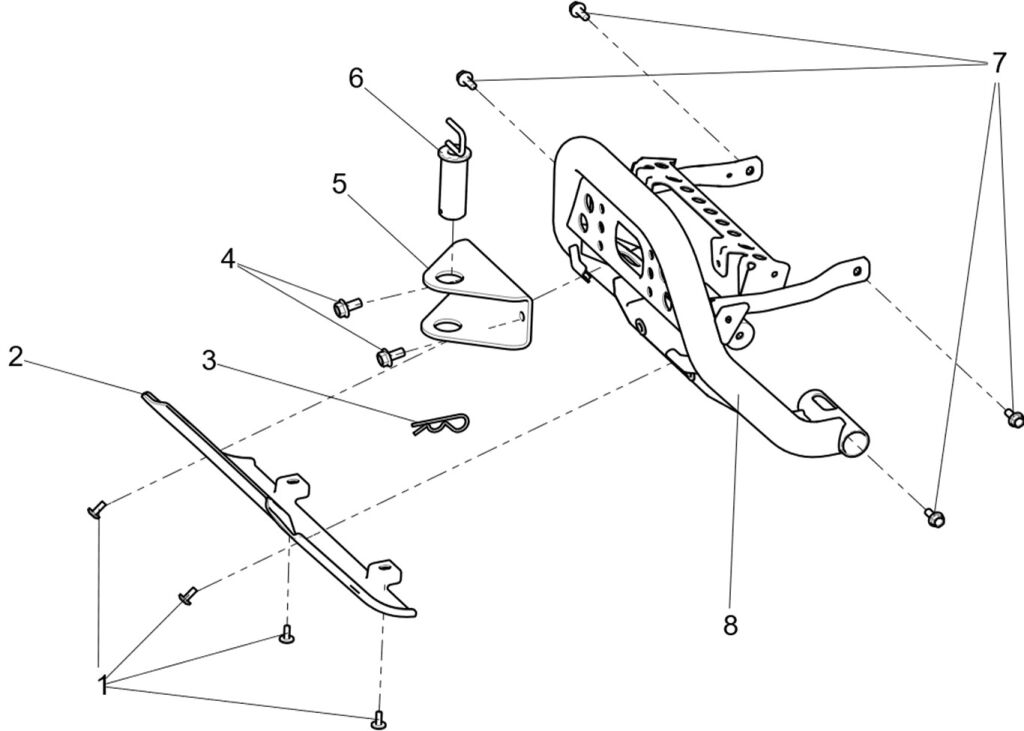 7
6
5
4
2
3
8
1