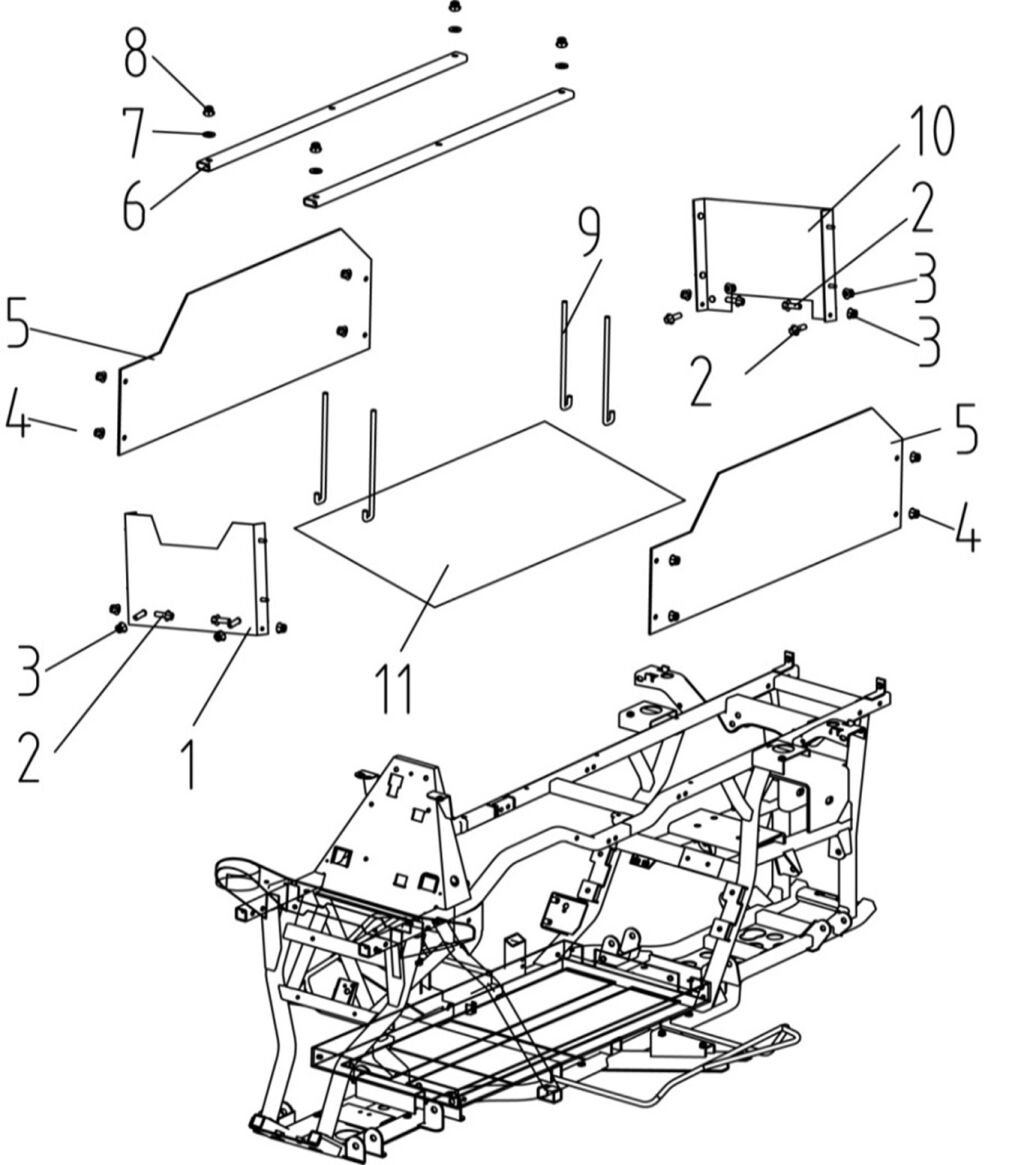 8
7
6
10
2
3
3
2
9
5
4
5
4
3
2
1
11