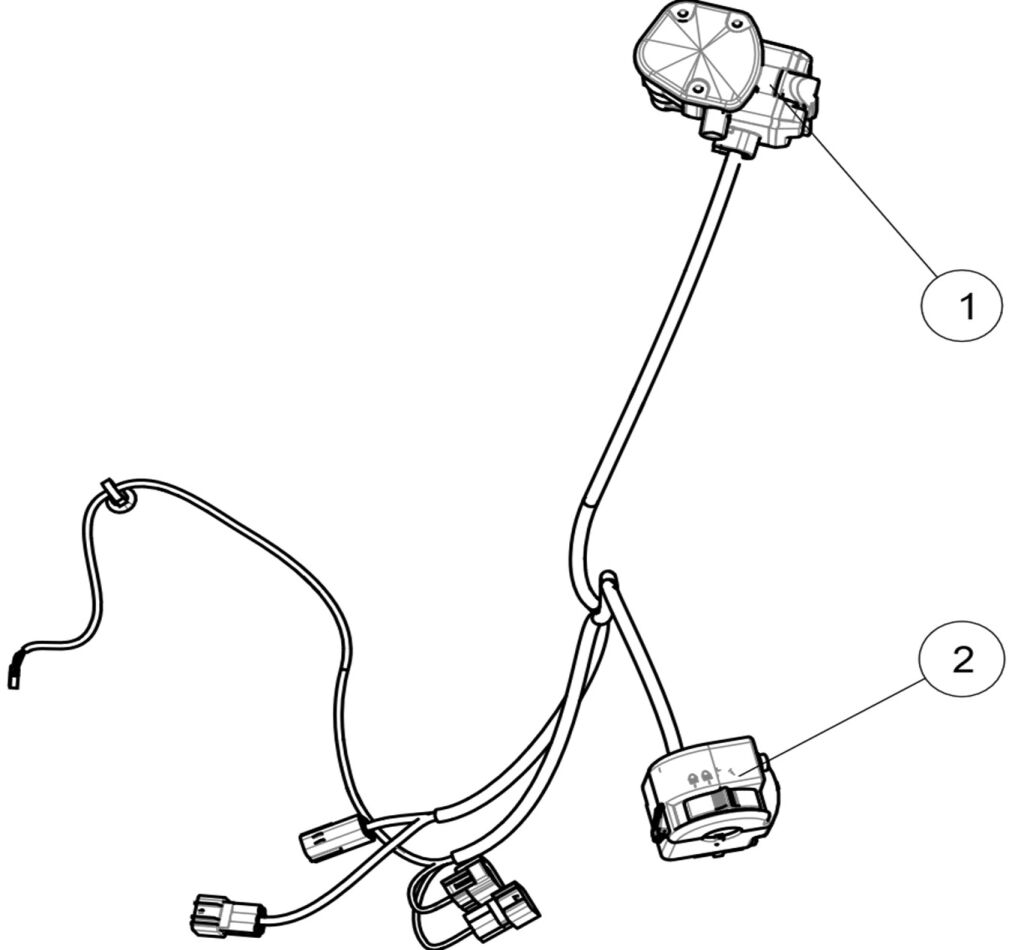 1

2