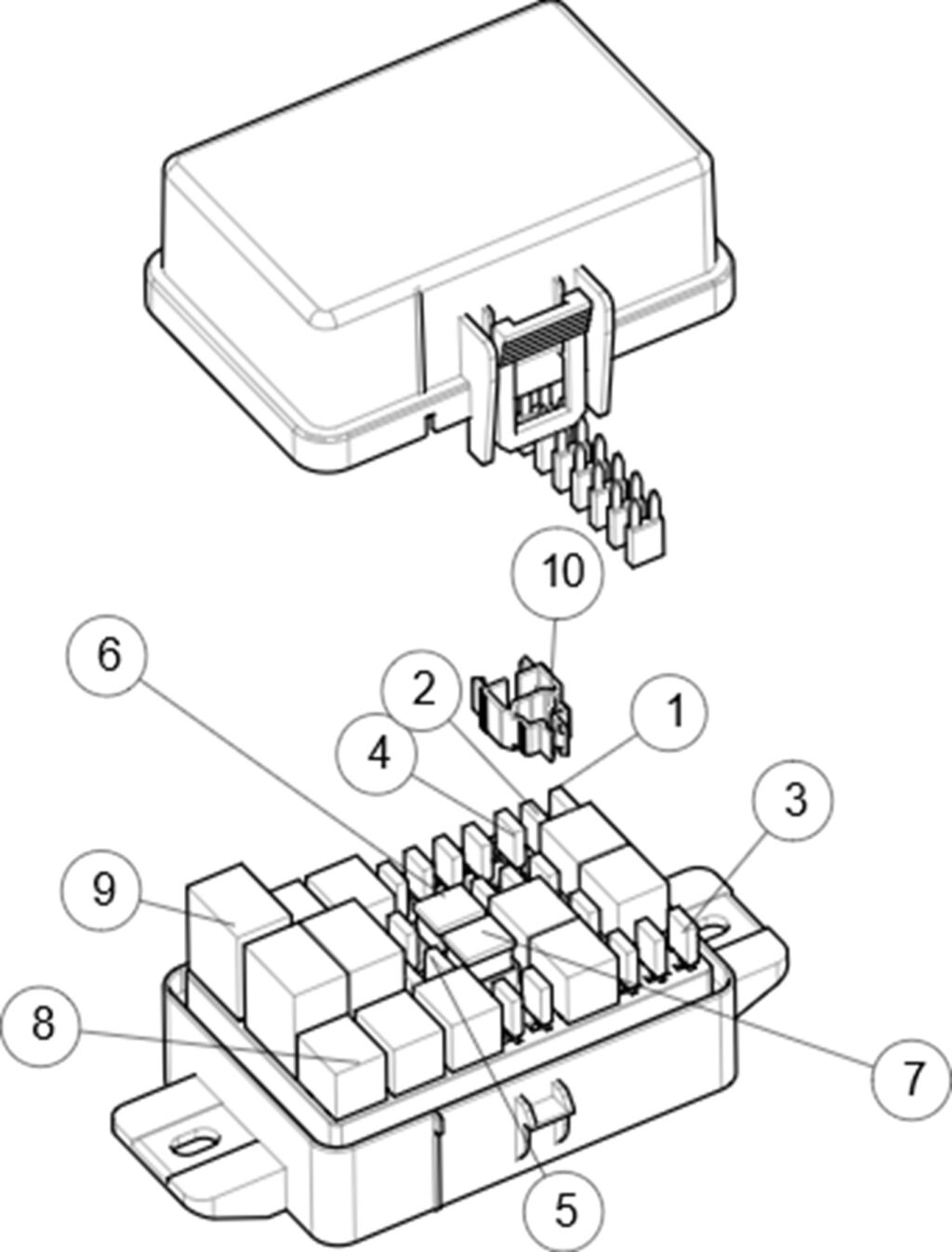 10
6
2
1
4
3
9
8
7
5