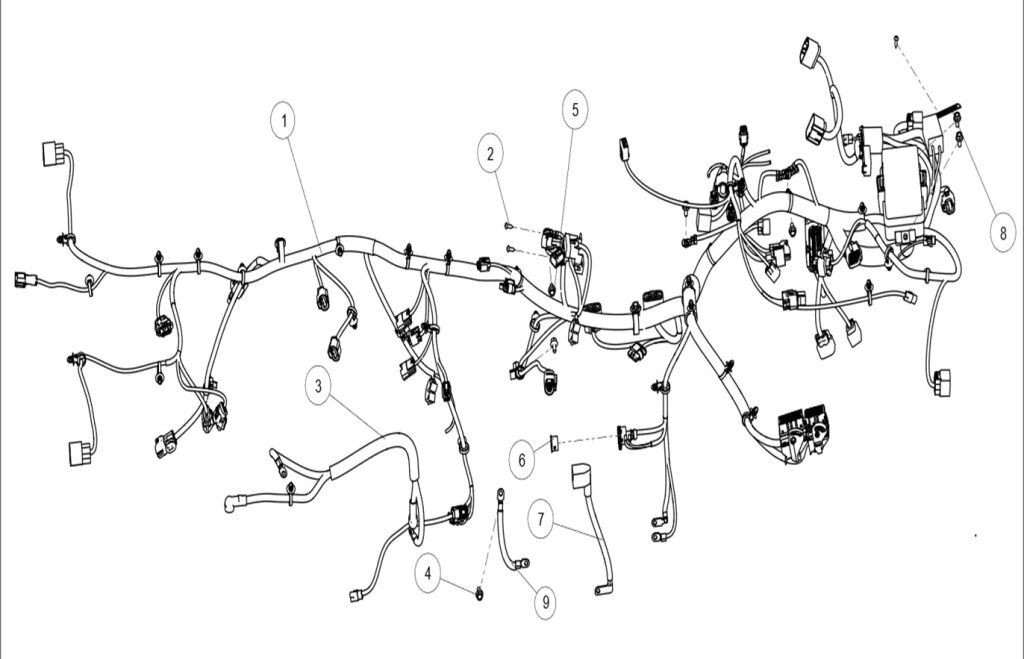 1
2
5
8
3
6
7
4
9