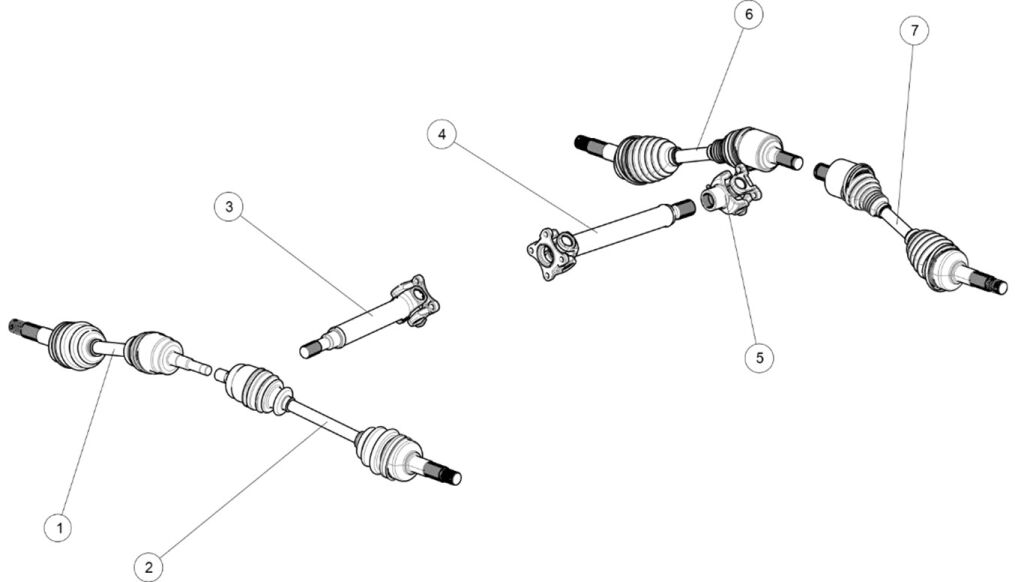 6
7
4
3
5
1
2