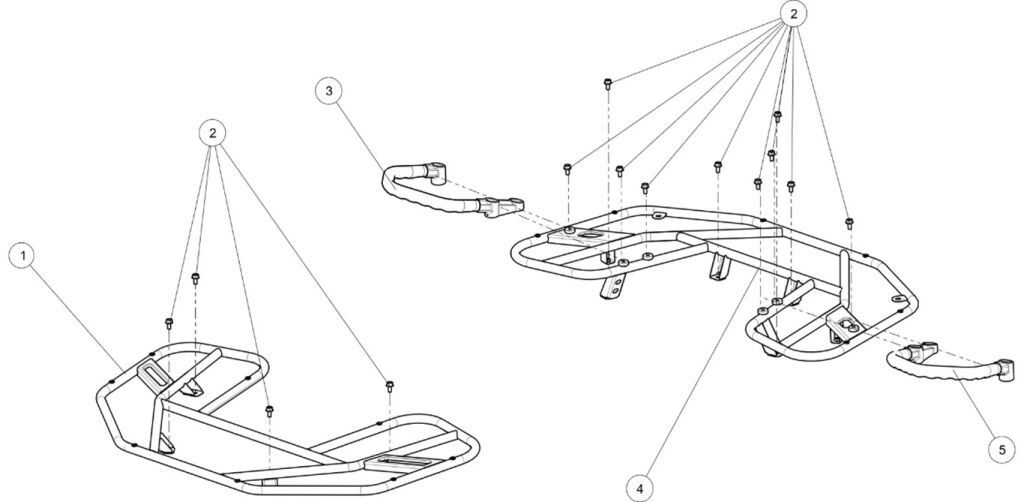 2
3
2
1
4
5