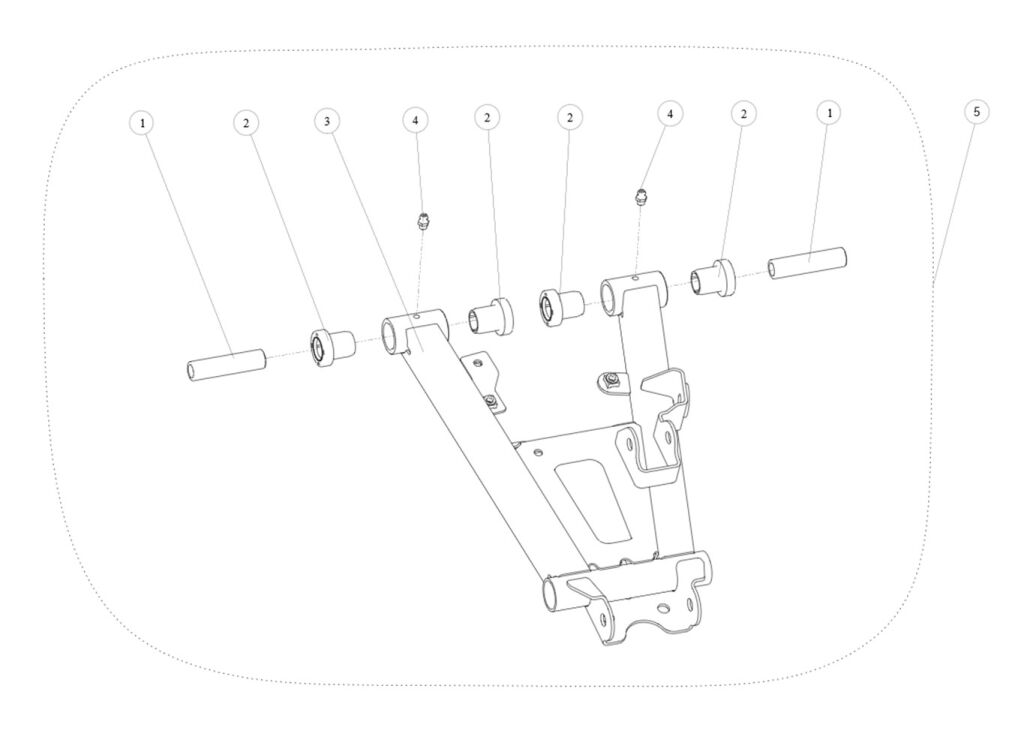 1
2
3
4
2
2
4
2
1
5