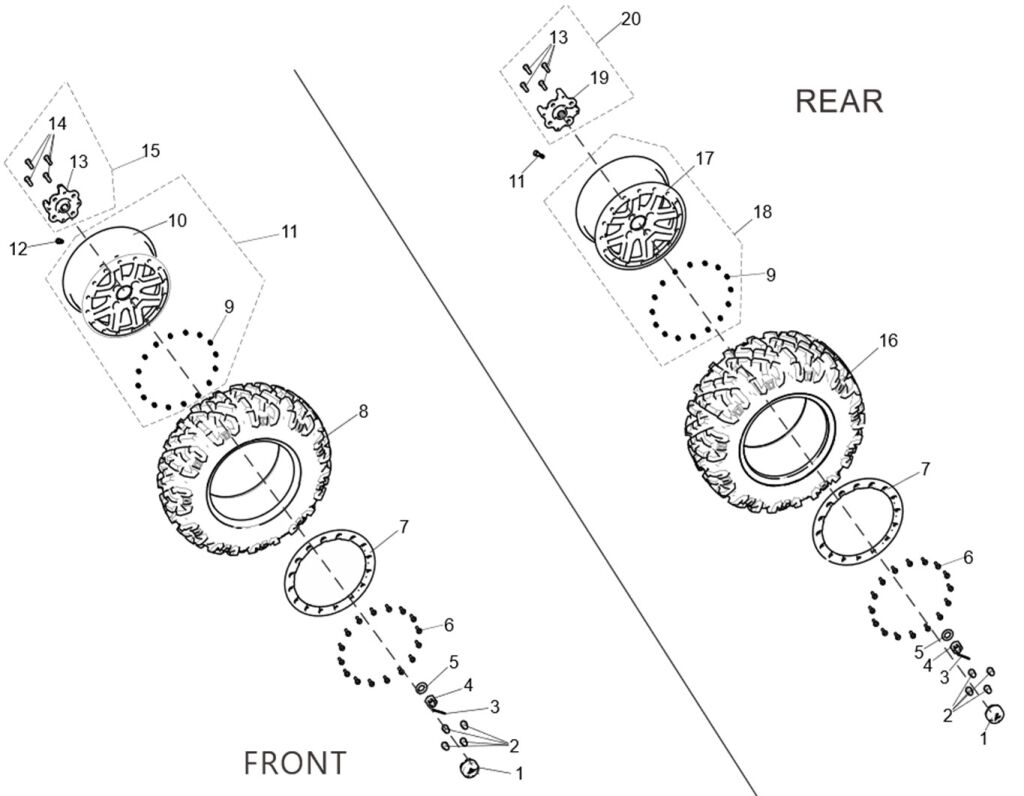 14
13
15
12
10
11
9
8
7
6
5
4
3
2
1
FRONT

20
13
19
REAR
11
17
18
9
16
7
6
5
4
3
2
1