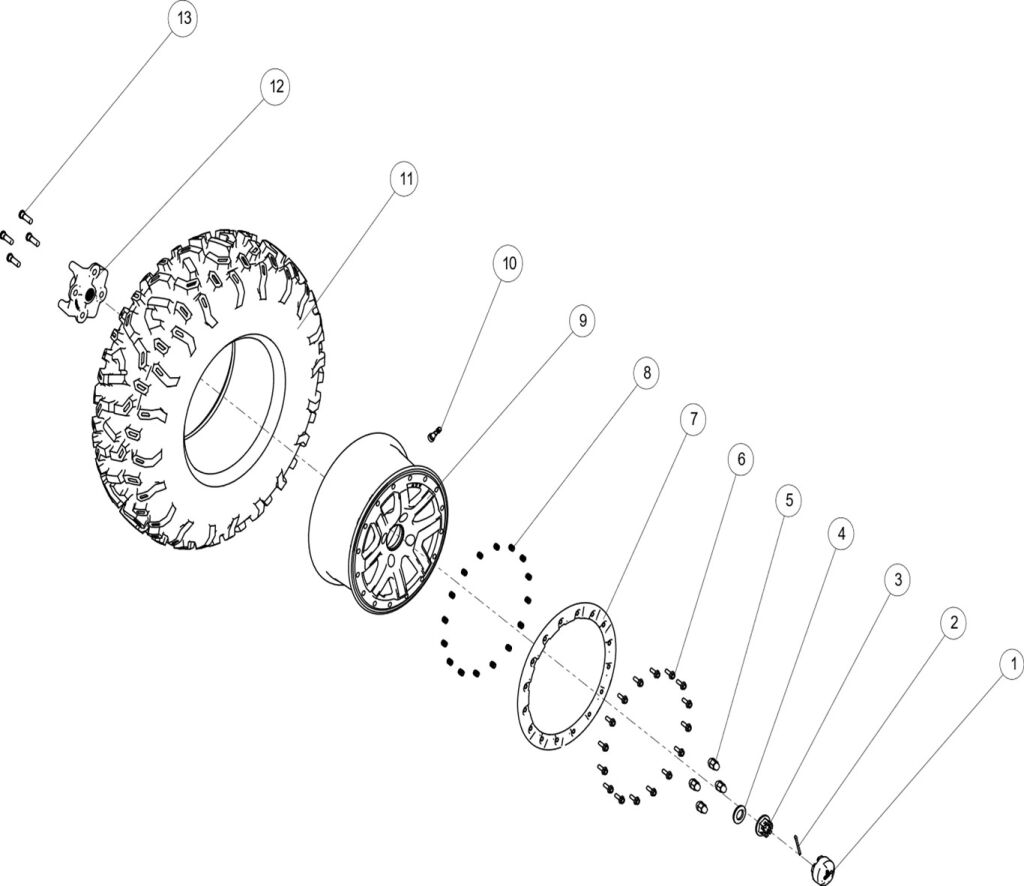 13
12
11
10
9
8
7
6
5
4
3
2
1