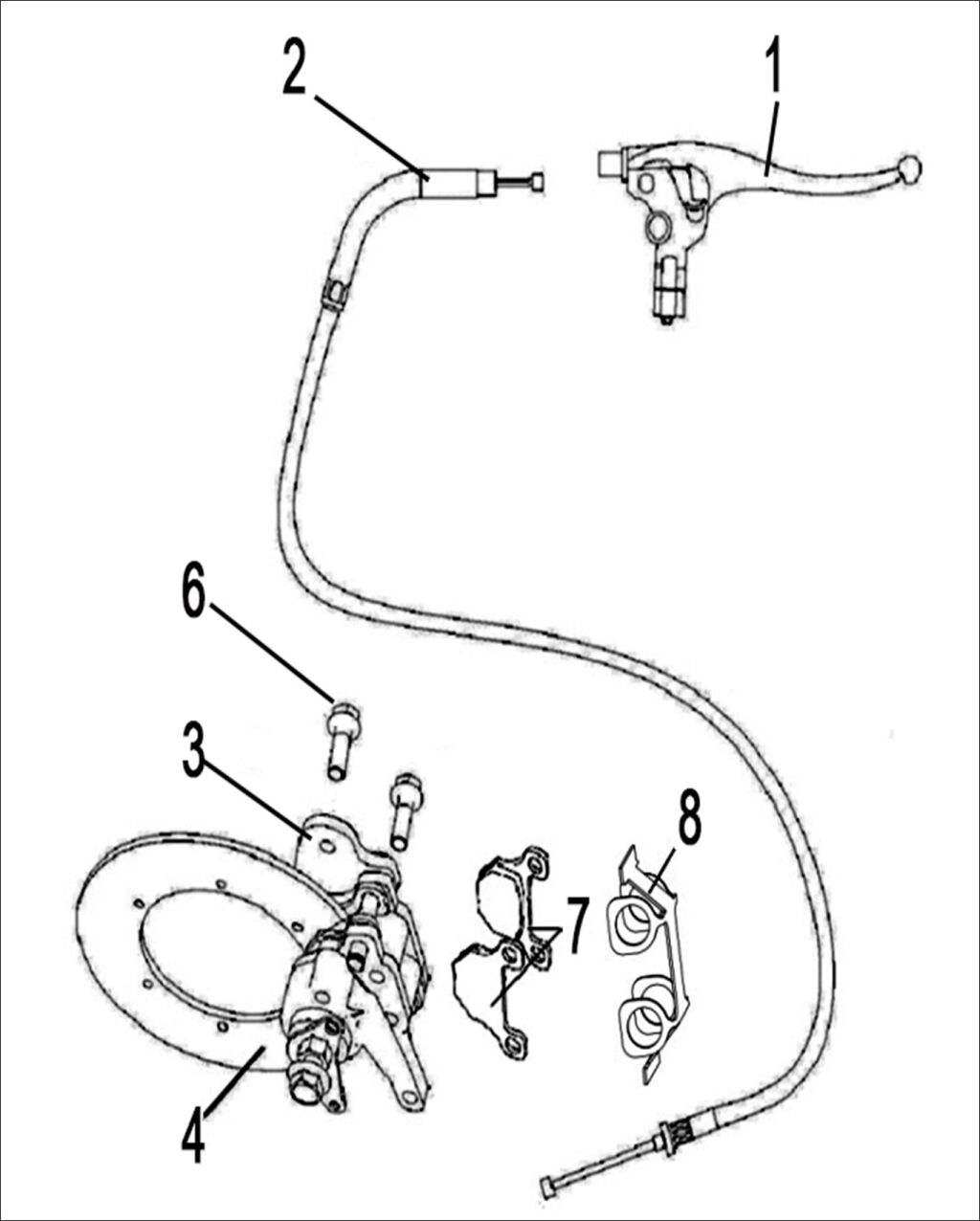 2
1
6
3
8
7
4