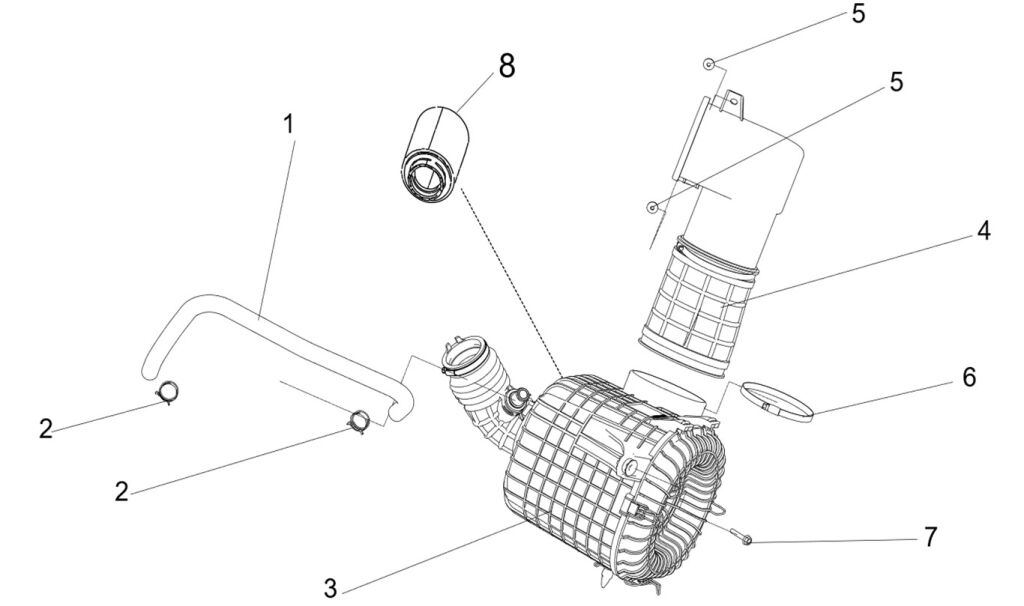 5
8
5
1
4
6
2
2
7
3