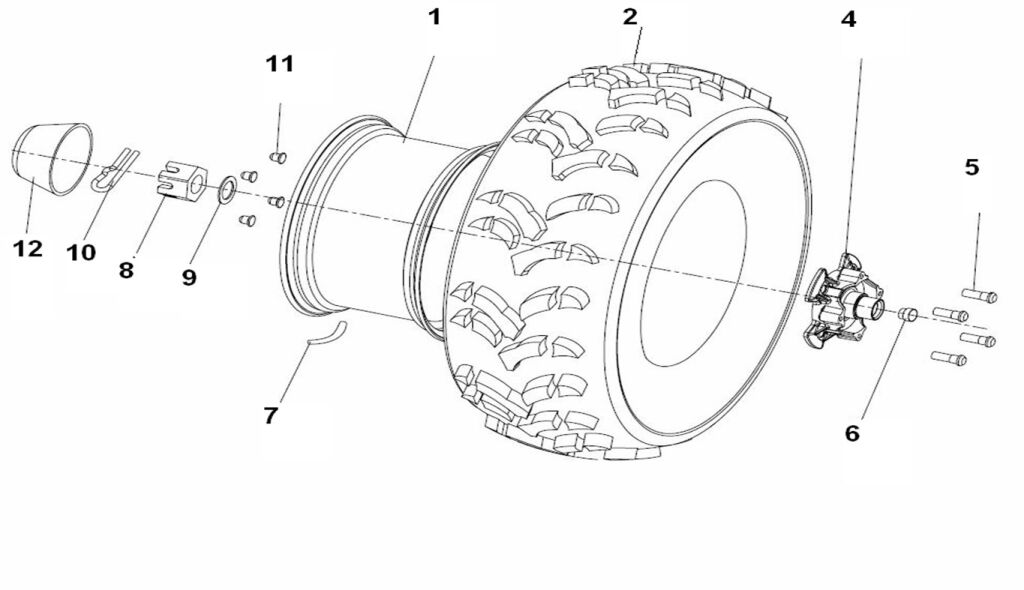 1
2
4
11
5
12
10
8
9
7
6