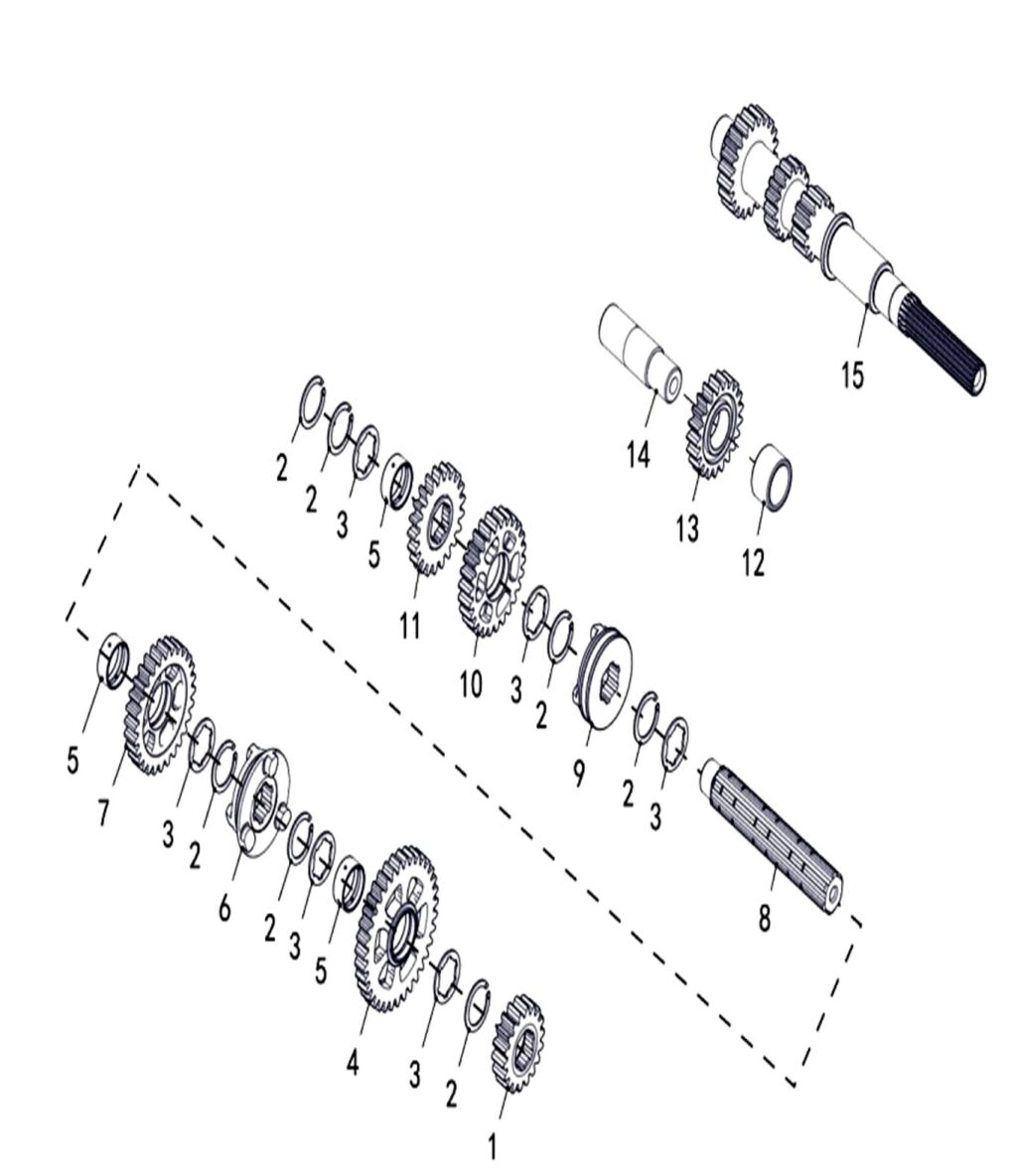 15
14
13
12
2
2
3
5
11
10
3
2
9
2
3
8
5
7
3
2
6
2
3
5
4
3
2
1