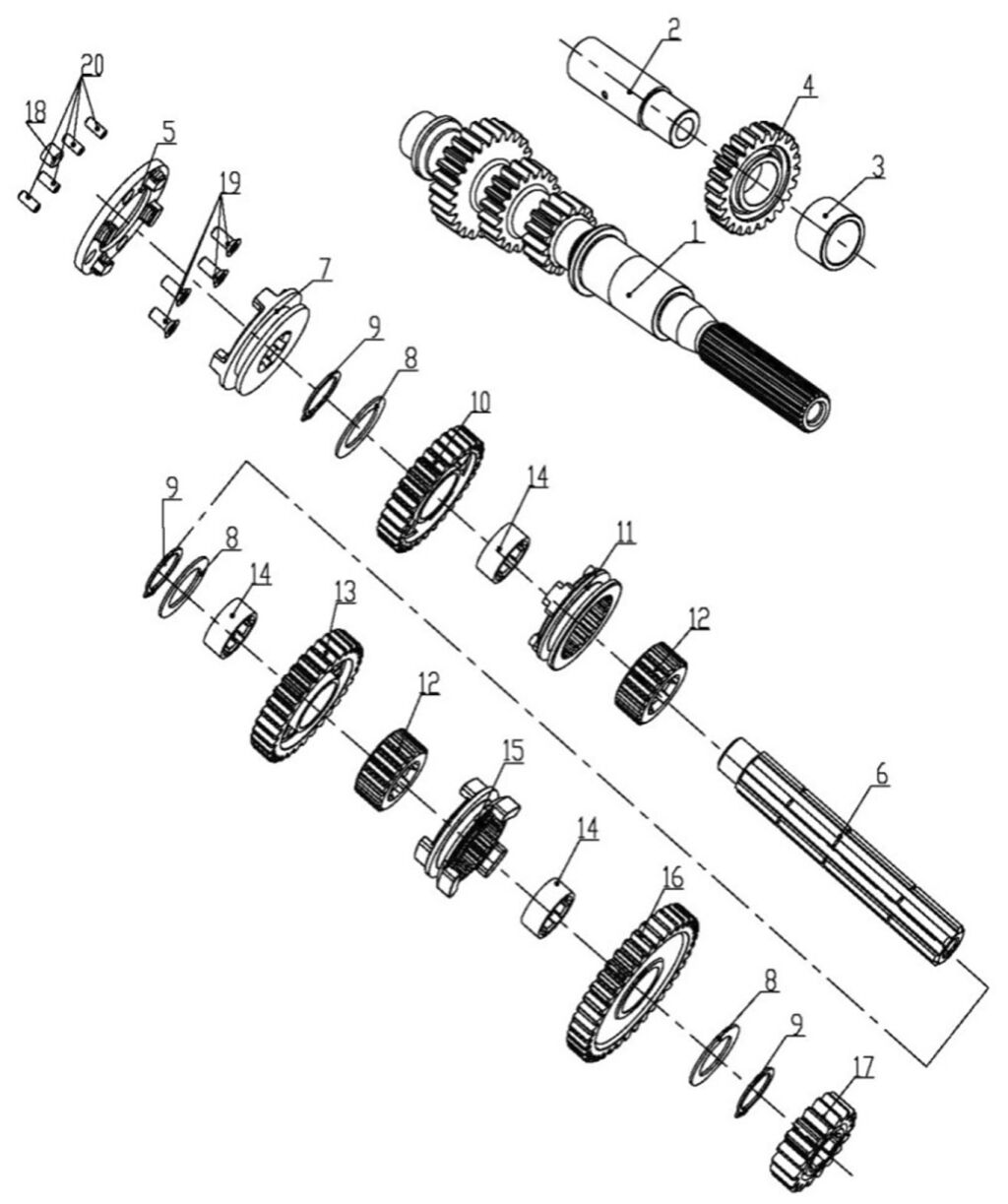 20
18
5
19
2
4
3
1
7
9
8
10
14
11
12
9
8
14
13
12
15
6
14
16
8
9
17