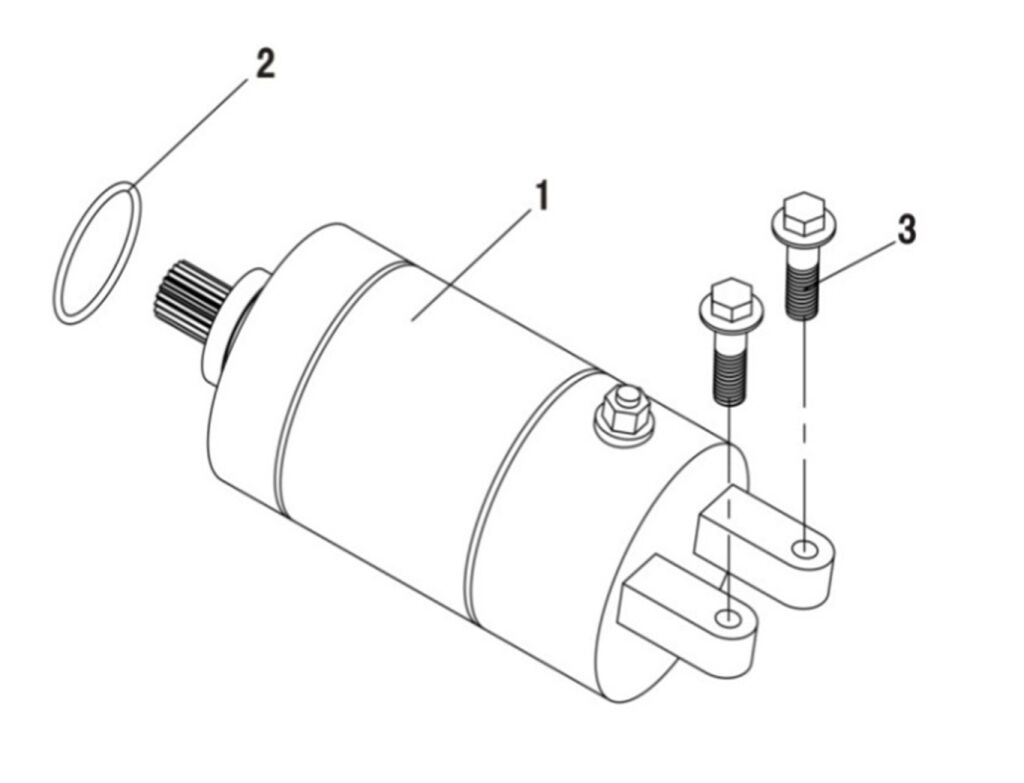 2
1
3