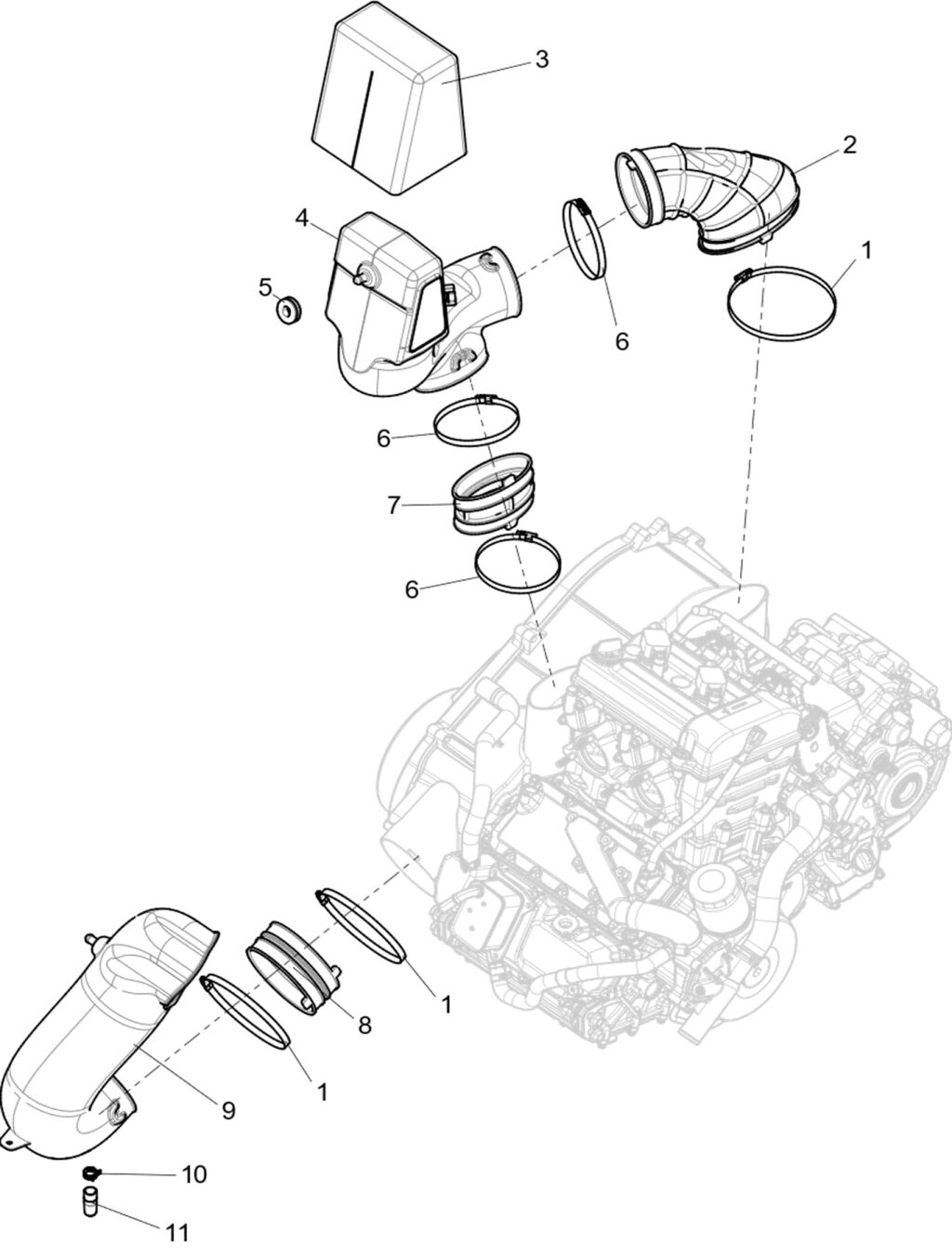 3
2
4
1
5
6
6
7
6
1
8
1
9
10
11