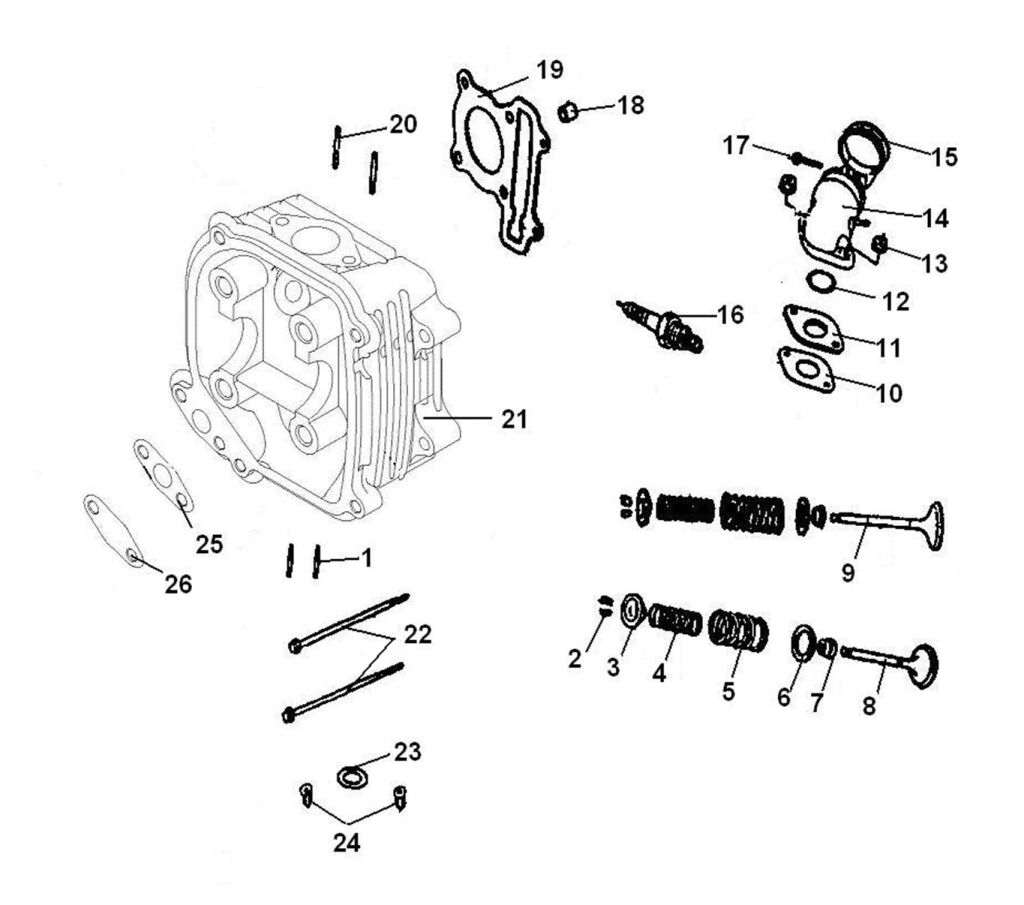 19
18
20
17
15
14
13
12
16
11
10
21
25
26
1
9
22
2
3
4
5
6
7
8
23
24