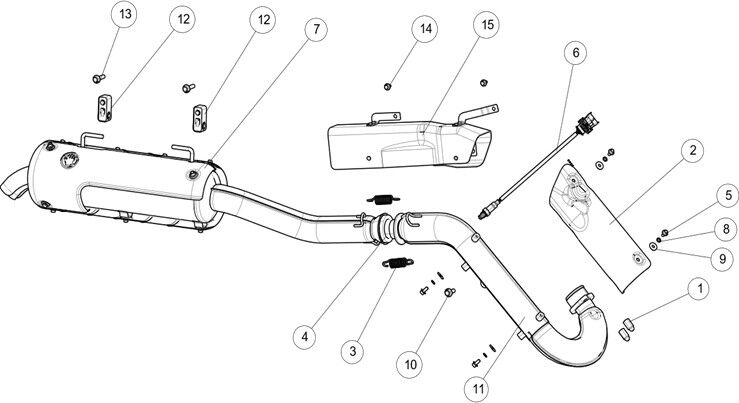 13
12
12
7
14
15
6
2
5
8
9
1
4
3
10
11