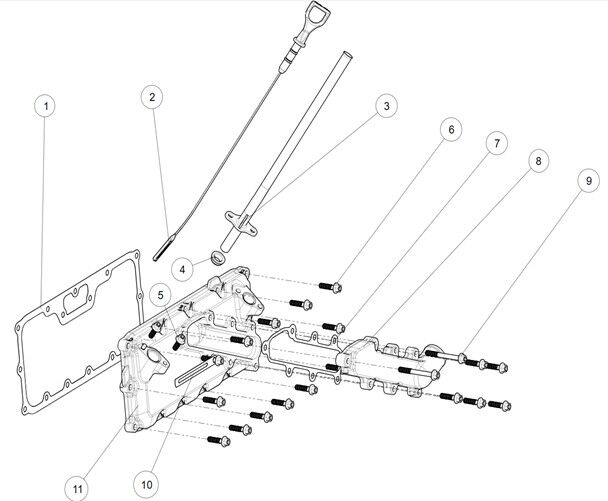 1
2
3
6
7
8
9
4
5
11
10