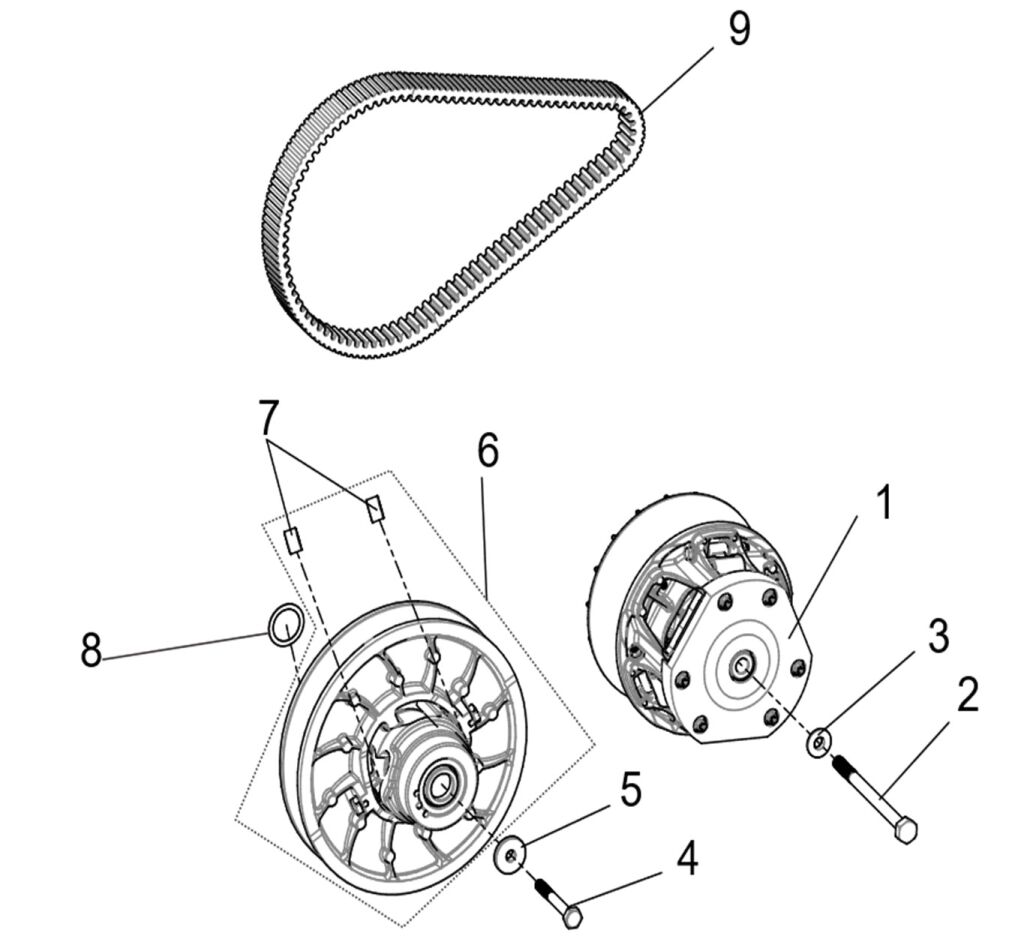 9
7
6
1
8
3
2
5
4