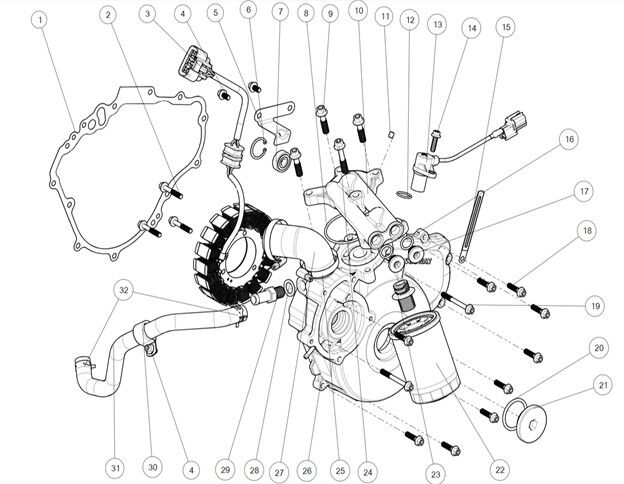 1
2
3
4
5
6
7
8
9
10
11
12
13
14
15
16
17
18
19
20
21
32
31
30
4
29
28
27
26
25
24
23
22