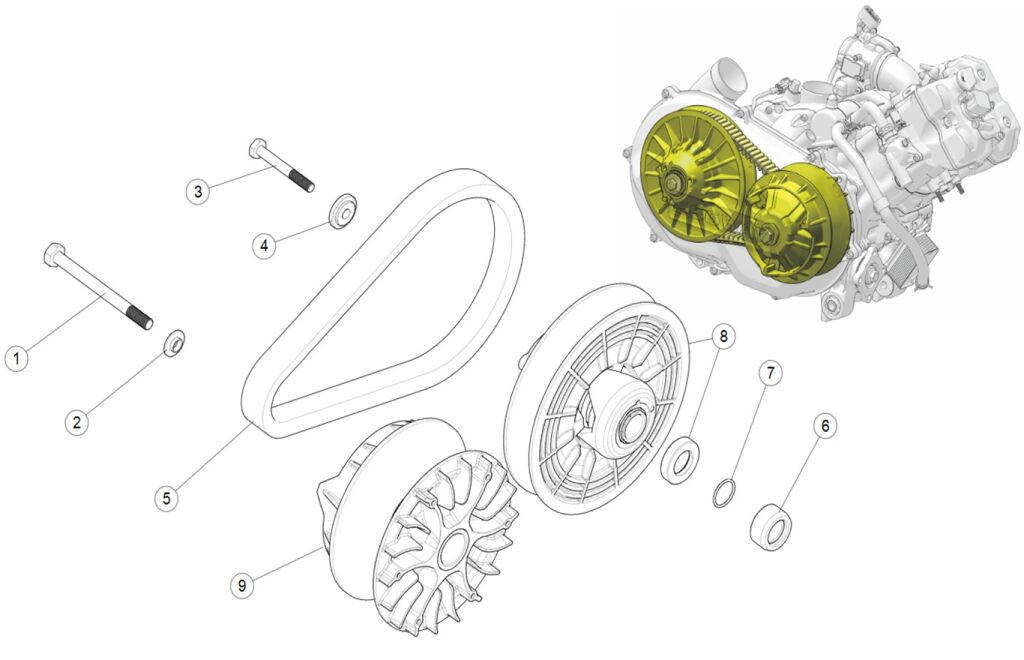 3
4
1
2
5
8
7
6
9